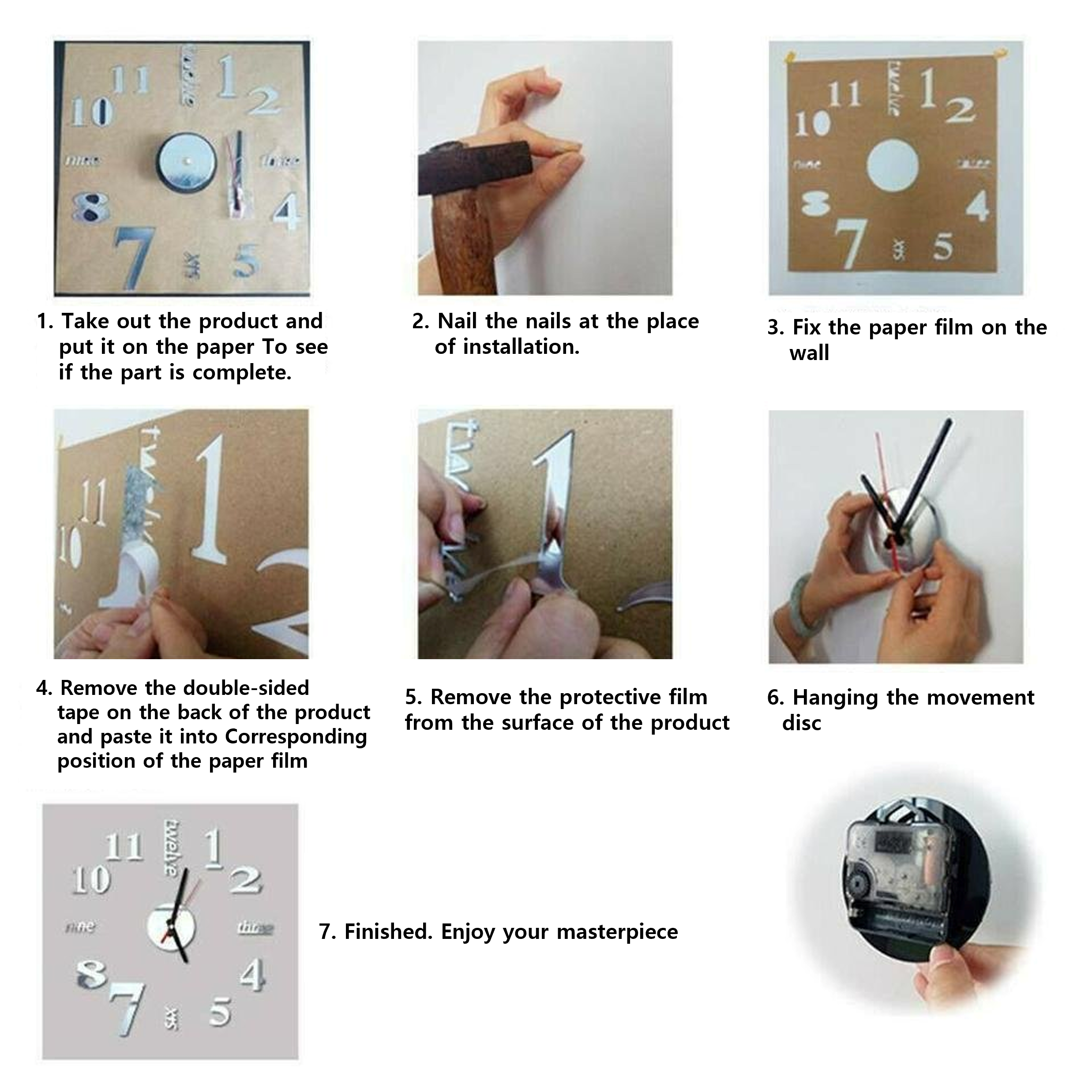 1. Take out the product and put it on the paper To see if the part is complete.

2. Nail the nails at the place of installation.

3. Fix the paper film on the wall

4. Remove the double-sided tape on the back of the product and paste it into Corresponding position of the paper film

5. Remove the protective film from the surface of the product

6. Hanging the movement disc

7. Finished. Enjoy your masterpiece