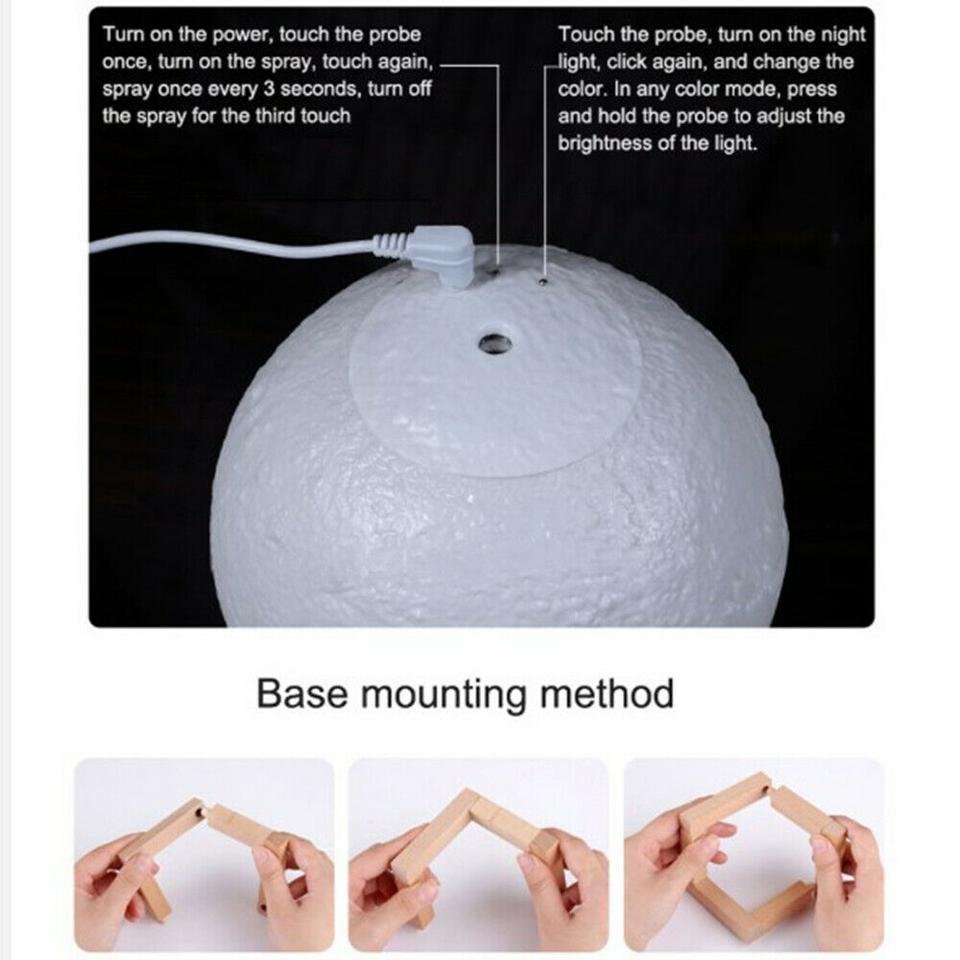 Turn on the power, touch the probe once, turn on the spray, touch again, spray once every 3 seconds, turn off the spray for the third touch

Touch the probe, turn on the night light, click again, and change the color. In any color mode, press and hold the probe to adjust the brightness of the light.

Base mounting method