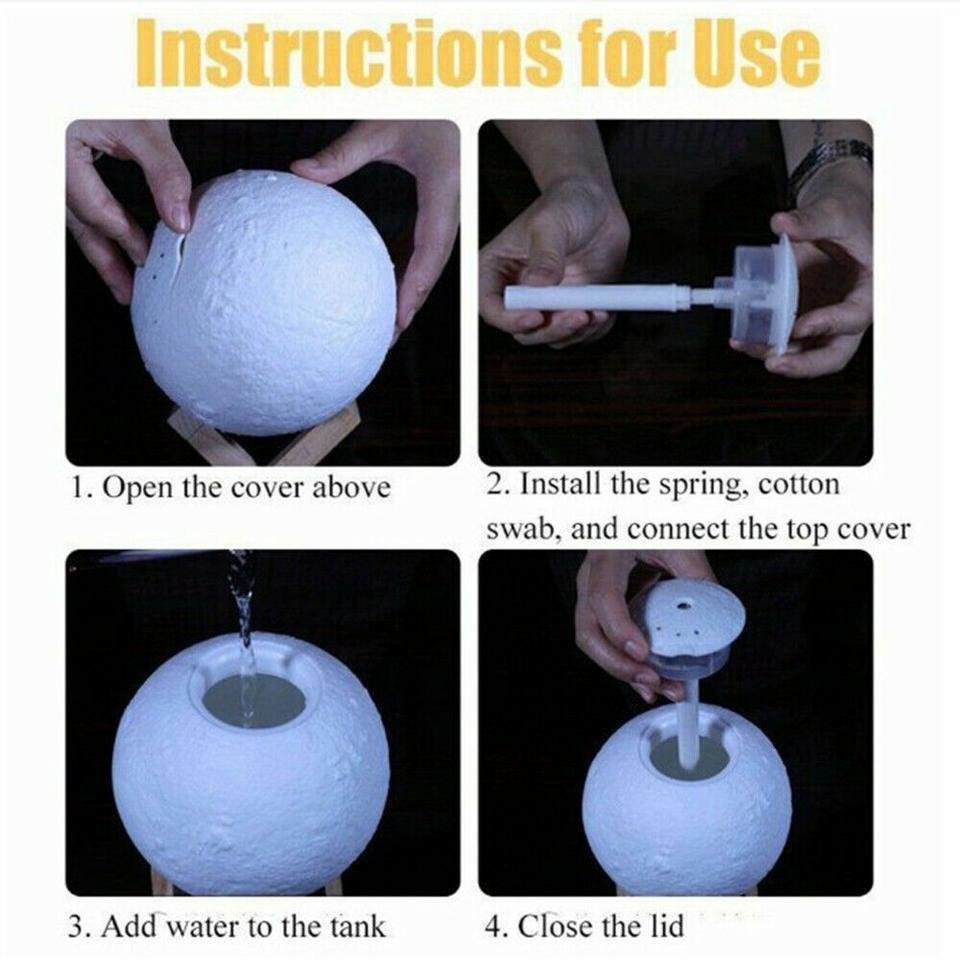 Instructions for Use

1. Open the cover above

2. Install the spring, cotton swab, and connect the top cover

3. Add water to the tank

4. Close the lid